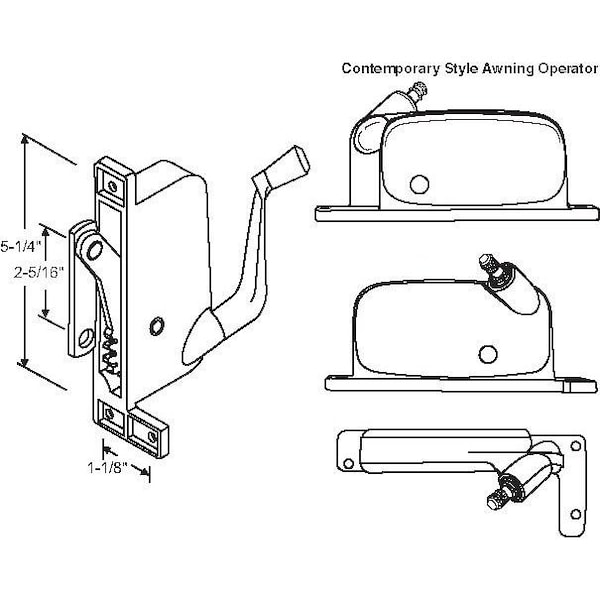 Contemporary Style Awning Operator

5-1/4"

2-5/16"

1-1/8"